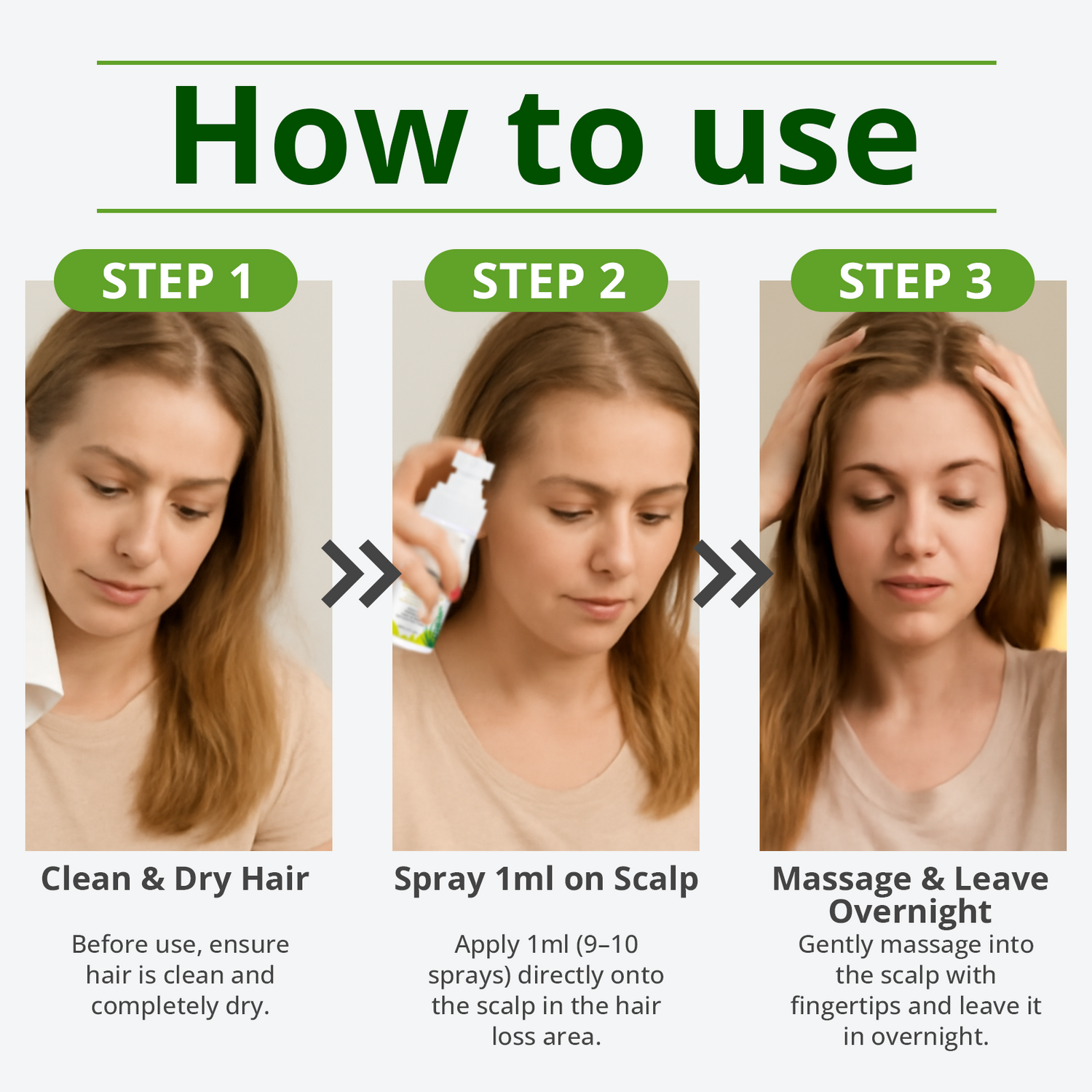 How to use

STEP 1

Clean & Dry Hair

Before use, ensure hair is clean and completely dry.

STEP 2

Spray 1ml on Scalp

Apply 1ml (9–10 sprays) directly onto the scalp in the hair loss area.

STEP 3

Massage & Leave Overnight

Gently massage into the scalp with fingertips and leave it in overnight.