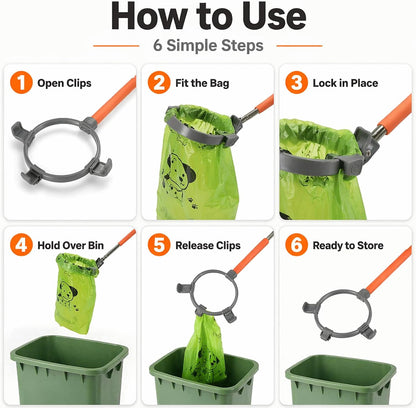 How to Use

6 Simple Steps

1 Open Clips

2 Fit the Bag

3 Lock in Place

4 Hold Over Bin

5 Release Clips

6 Ready to Store