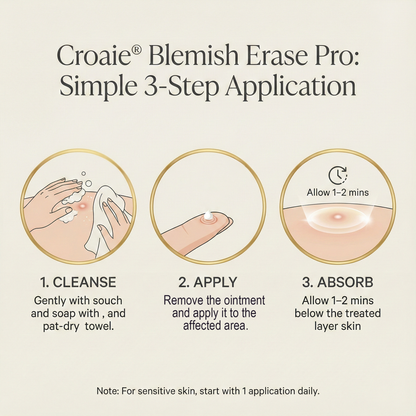 Croaie® Blemish Erase Pro: Simple 3-Step Application

Allow 1–2 mins

1. CLEANSE
Gently with souch and soap with , and pat-dry towel.

2. APPLY
Remove the ointment and apply it to the affected area.

3. ABSORB
Allow 1–2 mins below the treated layer skin

Note: For sensitive skin, start with 1 application daily.